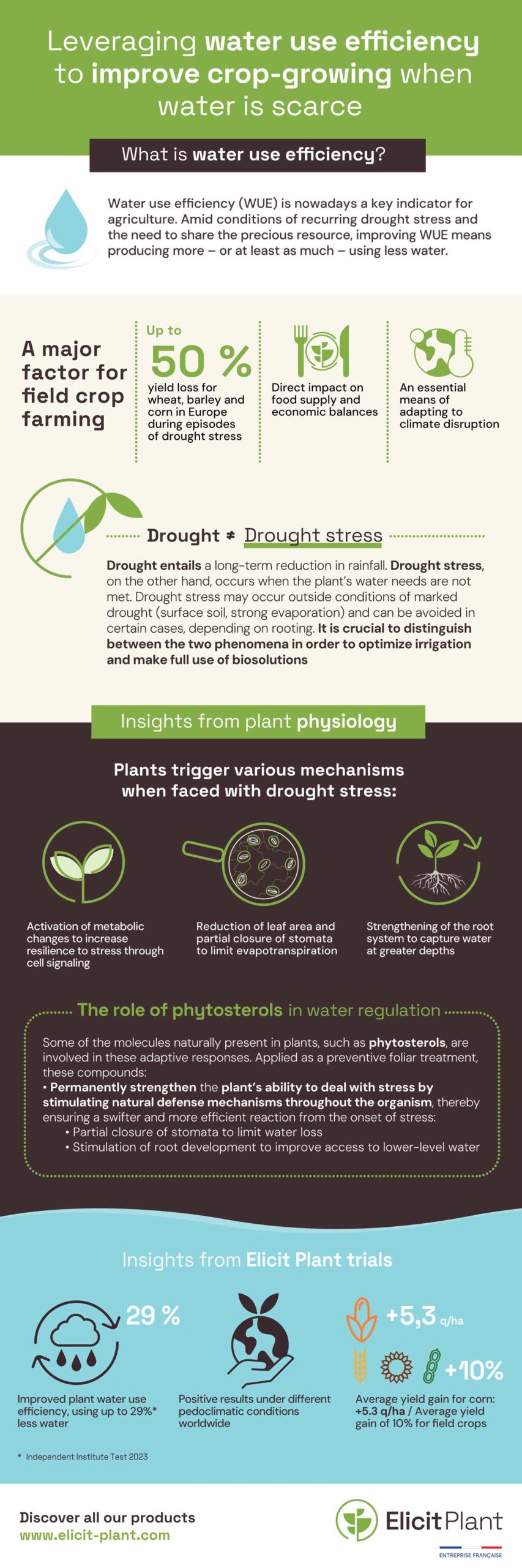 Leveraging water use efficiency to improve crop-growing when water is scarce

What is water use efficiency?

Water use efficiency (WUE) is nowadays a key indicator for agriculture. Amid conditions of recurring drought stress and the need to share the precious resource, improving WUE means producing more – or at least as much – using less water.

A major factor for field crop farming

Up to 50 % yield loss for wheat, barley and corn in Europe during episodes of drought stress

Direct impact on food supply and economic balances

An essential means of adapting to climate disruption

Drought ≠ Drought stress

Drought entails a long-term reduction in rainfall. Drought stress, on the other hand, occurs when the plant's water needs are not met. Drought stress may occur outside conditions of marked drought (surface soil, strong evaporation) and can be avoided in certain cases, depending on rooting. It is crucial to distinguish between the two phenomena in order to optimize irrigation and make full use of biosolutions

Insights from plant physiology

Plants trigger various mechanisms when faced with drought stress:

Activation of metabolic changes to increase resilience to stress through cell signaling

Reduction of leaf area and partial closure of stomata to limit evapotranspiration

Strengthening of the root system to capture water at greater depths

The role of phytosterols in water regulation

Some of the molecules naturally present in plants, such as phytosterols, are involved in these adaptive responses. Applied as a preventive foliar treatment, these compounds:
• Permanently strengthen the plant's ability to deal with stress by stimulating natural defense mechanisms throughout the organism, thereby ensuring a swifter and more efficient reaction from the onset of stress:
• Partial closure of stomata to limit water loss
• Stimulation of root development to improve access to lower-level water

Insights from Elicit Plant trials

29 %

Improved plant water use efficiency, using up to 29%* less water

Positive results under different pedoclimatic conditions worldwide

+5,3 q/ha

+10%

Average yield gain for corn: +5.3 q/ha / Average yield gain of 10% for field crops

* Independent Institute Test 2023

Discover all our products
www.elicit-plant.com

Elicit Plant
ENTREPRISE FRANÇAISE